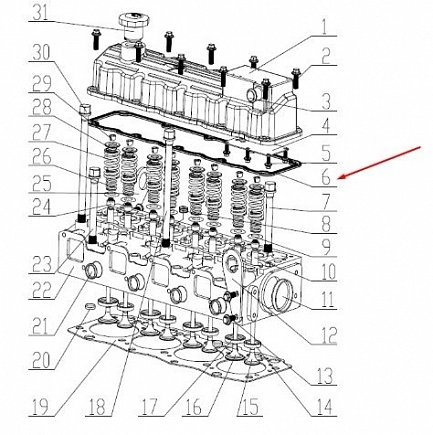 31
30
29
28
27
26
25
24
23
22
21
20
19
18
17
16
15
14
13
12
11
10
9
8
7
6
5
4
3
2
1